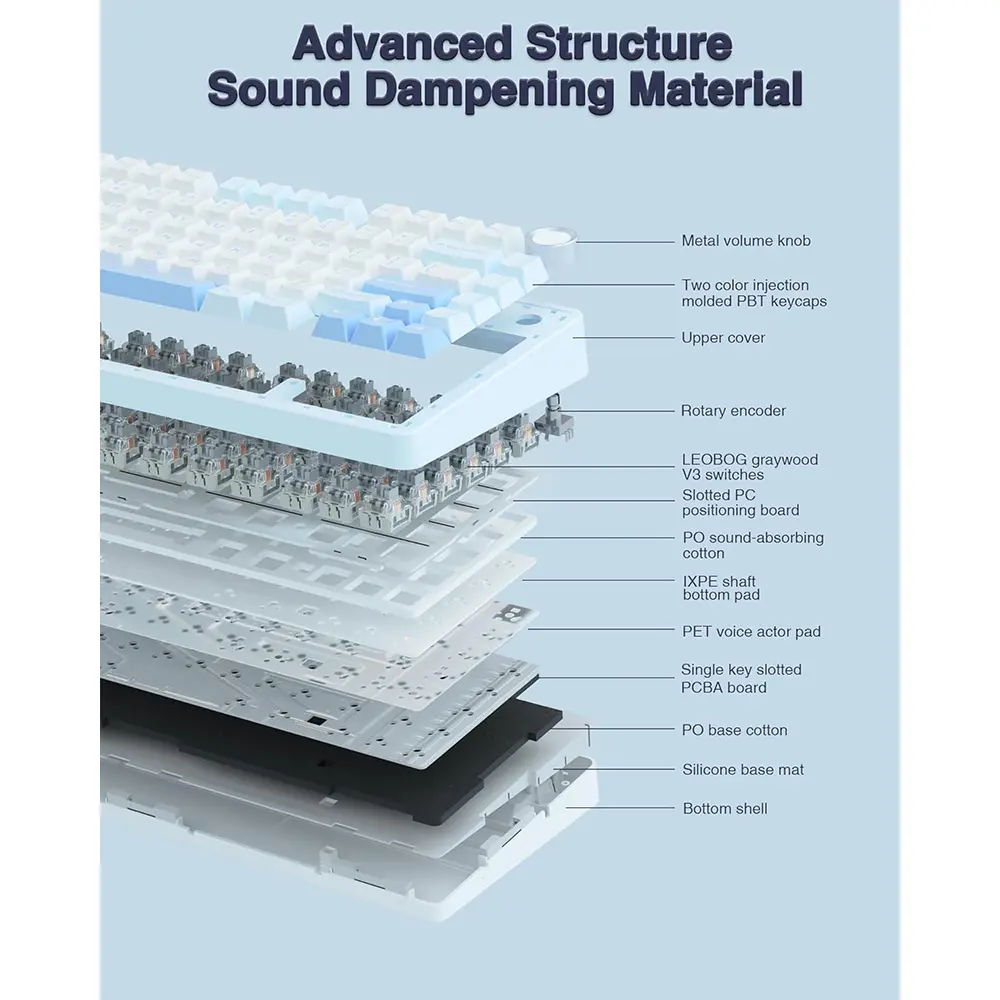 Advanced Structure
Sound Dampening Material

Metal volume knob

Two color injection molded PBT keycaps

Upper cover

Rotary encoder

LEOBOG graywood V3 switches

Slotted PC positioning board

PO sound-absorbing cotton

IXPE shaft bottom pad

PET voice actor pad

Single key slotted PCBA board

PO base cotton

Silicone base mat

Bottom shell