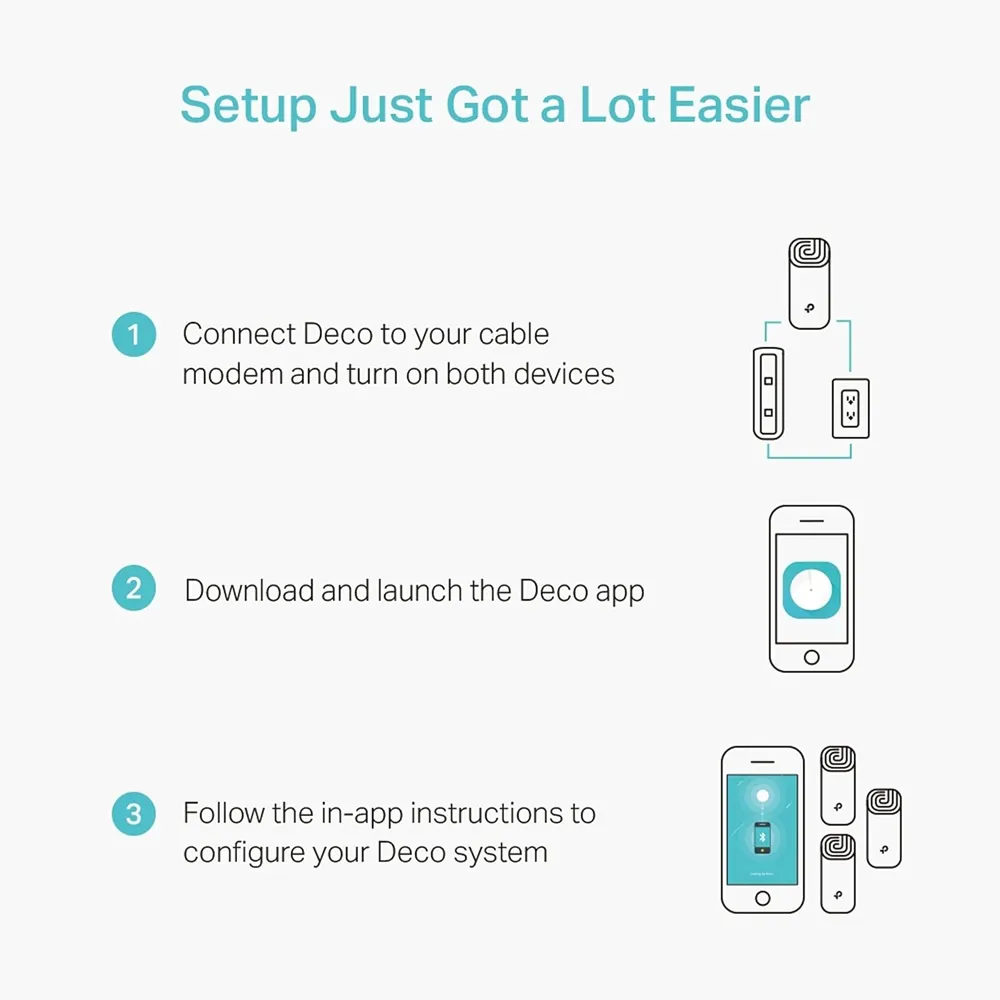 Setup Just Got a Lot Easier

1 Connect Deco to your cable modem and turn on both devices

2 Download and launch the Deco app

3 Follow the in-app instructions to configure your Deco system