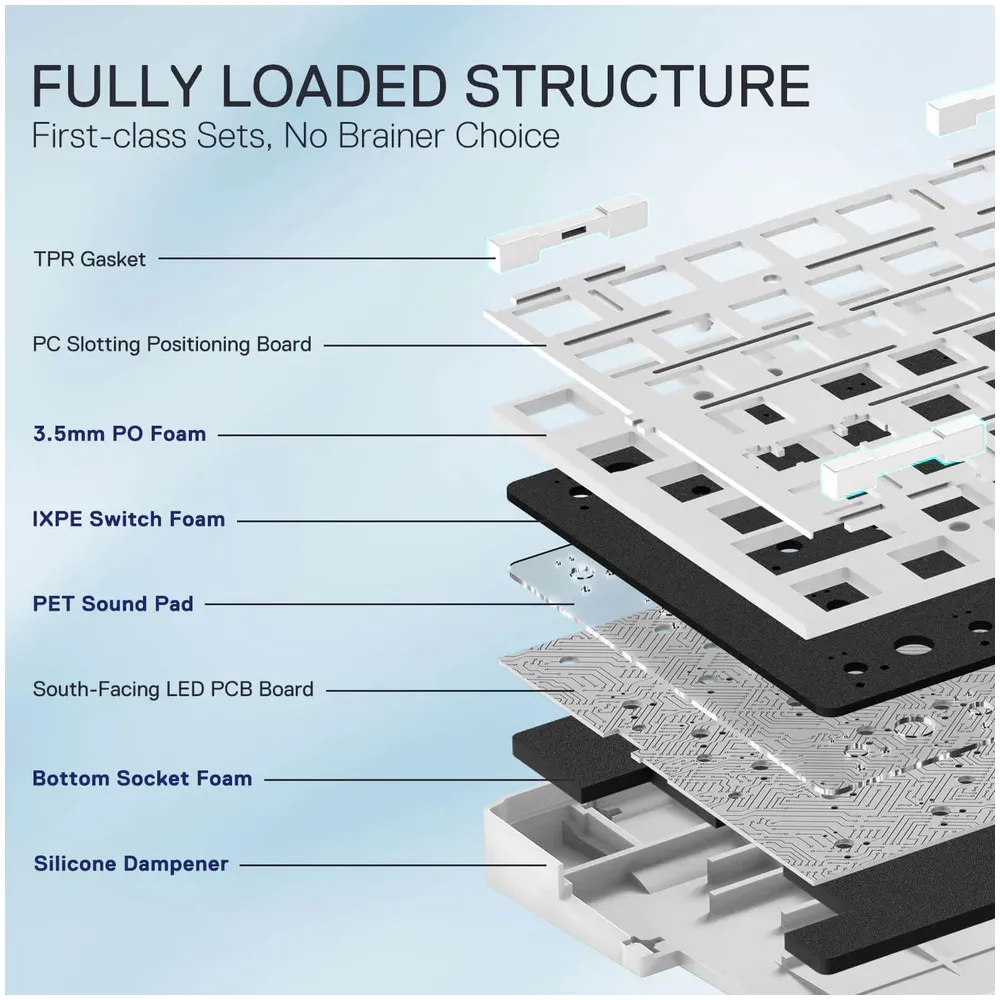 FULLY LOADED STRUCTURE
First-class Sets, No Brainer Choice

TPR Gasket

PC Slotting Positioning Board

3.5mm PO Foam

IXPE Switch Foam

PET Sound Pad

South-Facing LED PCB Board

Bottom Socket Foam

Silicone Dampener