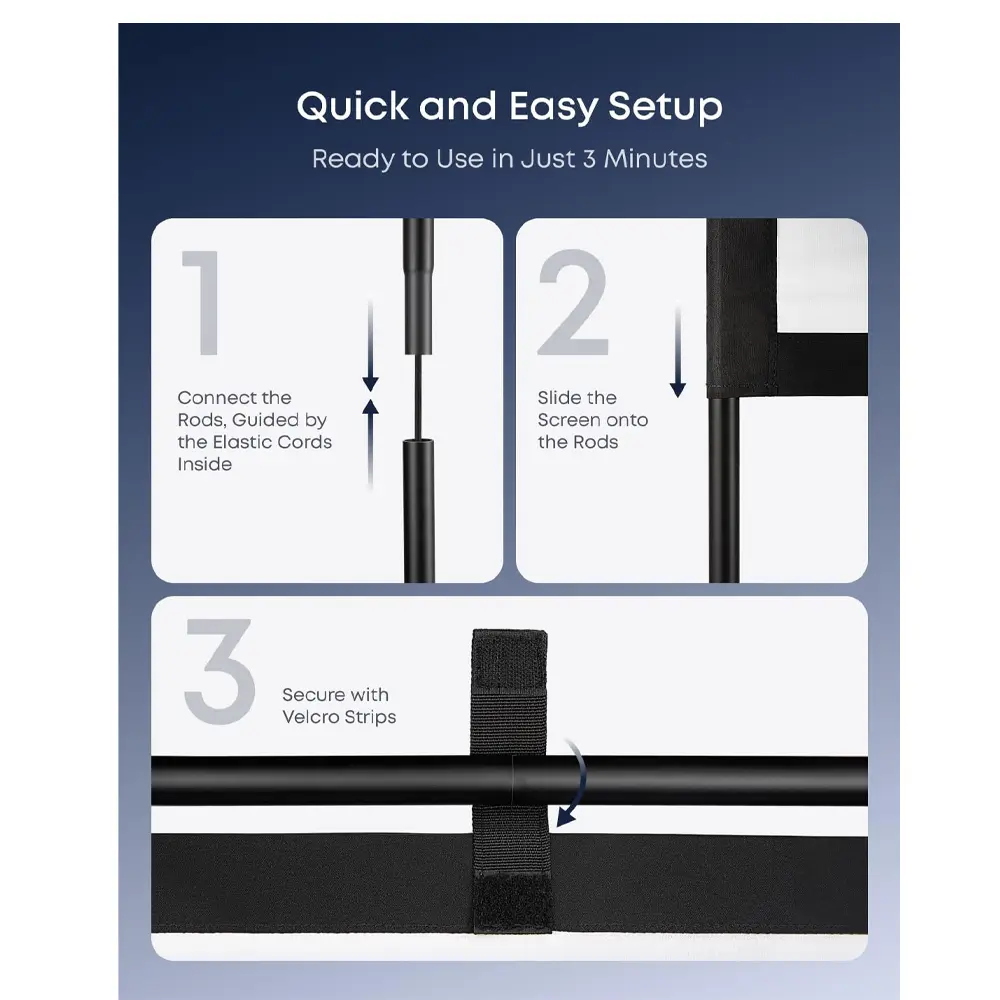 Quick and Easy Setup

Ready to Use in Just 3 Minutes

1

Connect the Rods, Guided by the Elastic Cords Inside

2

Slide the Screen onto the Rods

3

Secure with Velcro Strips