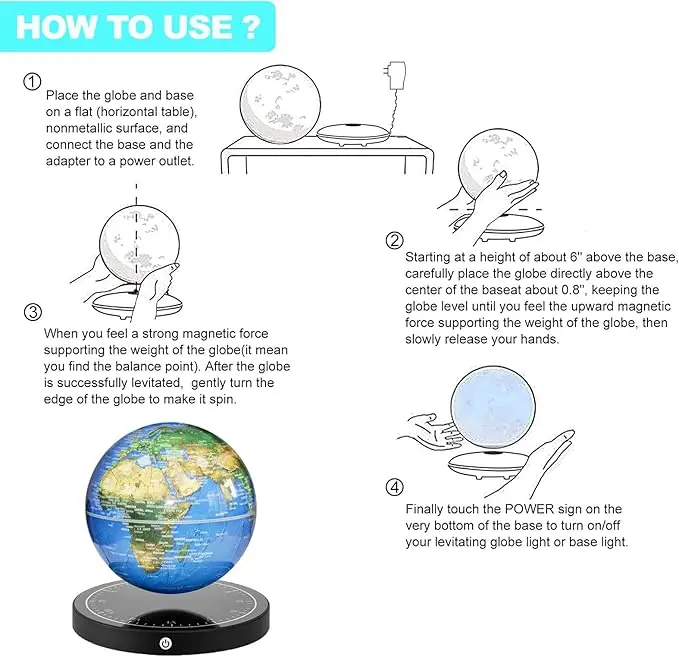 HOW TO USE ?

① Place the globe and base on a flat (horizontal table), nonmetallic surface, and connect the base and the adapter to a power outlet.

② Starting at a height of about 6'' above the base, carefully place the globe directly above the center of the baseat about 0.8'', keeping the globe level until you feel the upward magnetic force supporting the weight of the globe, then slowly release your hands.

③ When you feel a strong magnetic force supporting the weight of the globe(it mean you find the balance point). After the globe is successfully levitated, gently turn the edge of the globe to make it spin.

④ Finally touch the POWER sign on the very bottom of the base to turn on/off your levitating globe light or base light.