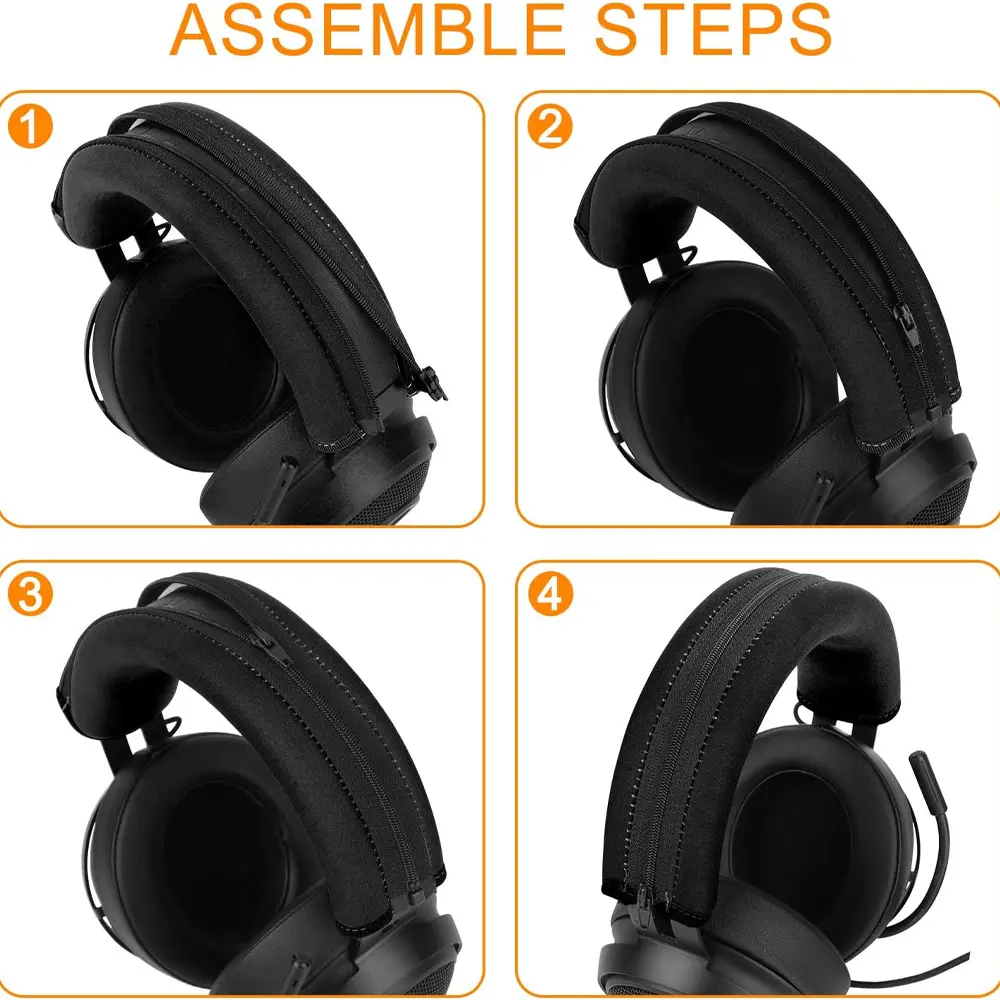 ASSEMBLE STEPS

1

2

3

4